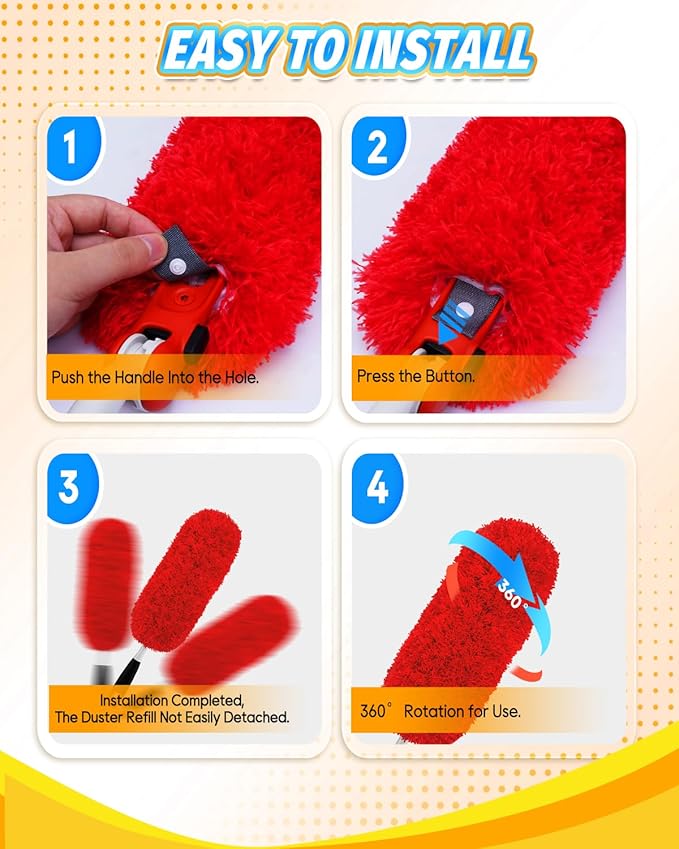 EASY TO INSTALL

1

Push the Handle Into the Hole.

2

Press the Button.

3

Installation Completed,
The Duster Refill Not Easily Detached.

4

360°

360° Rotation for Use.