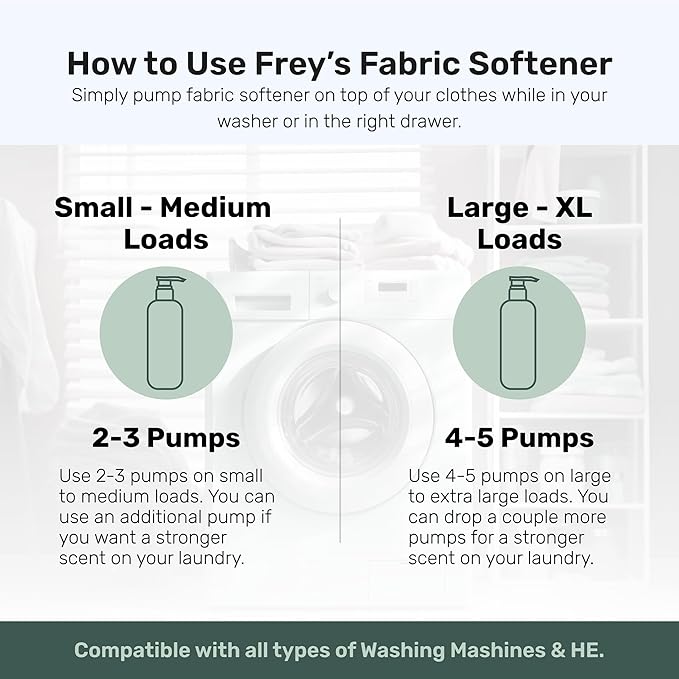 How to Use Frey's Fabric Softener

Simply pump fabric softener on top of your clothes while in your washer or in the right drawer.

Small - Medium Loads

2-3 Pumps

Use 2-3 pumps on small to medium loads. You can use an additional pump if you want a stronger scent on your laundry.

Large - XL Loads

4-5 Pumps

Use 4-5 pumps on large to extra large loads. You can drop a couple more pumps for a stronger scent on your laundry.

Compatible with all types of Washing Mashines & HE.