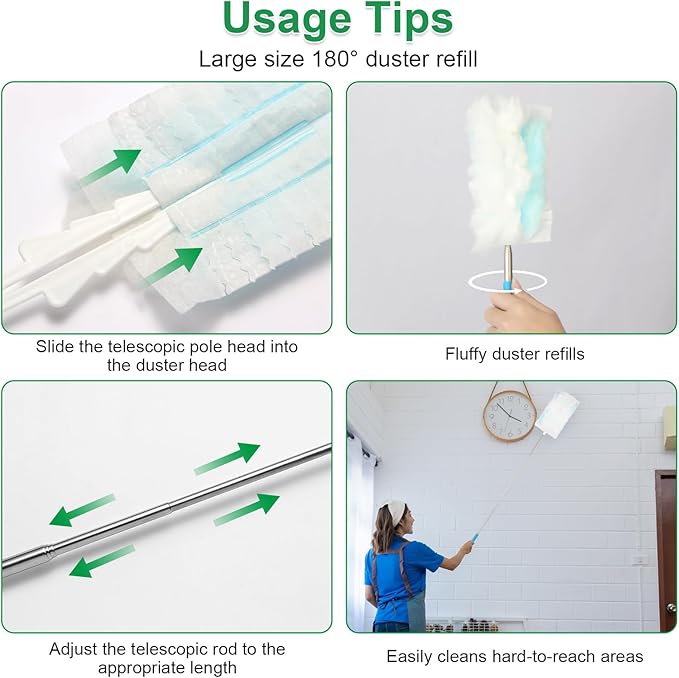 Usage Tips

Large size 180° duster refill

Slide the telescopic pole head into the duster head

Fluffy duster refills

Adjust the telescopic rod to the appropriate length

Easily cleans hard-to-reach areas