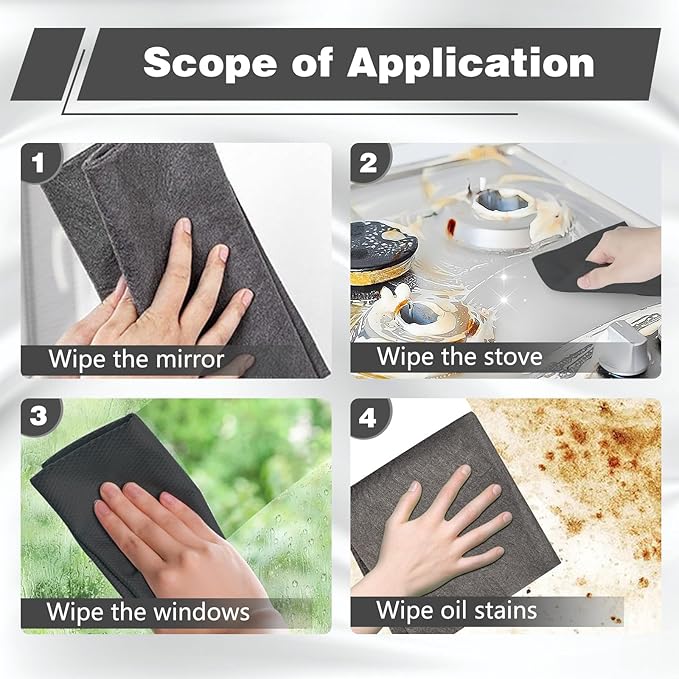 Scope of Application

1
Wipe the mirror

2
Wipe the stove

3
Wipe the windows

4
Wipe oil stains