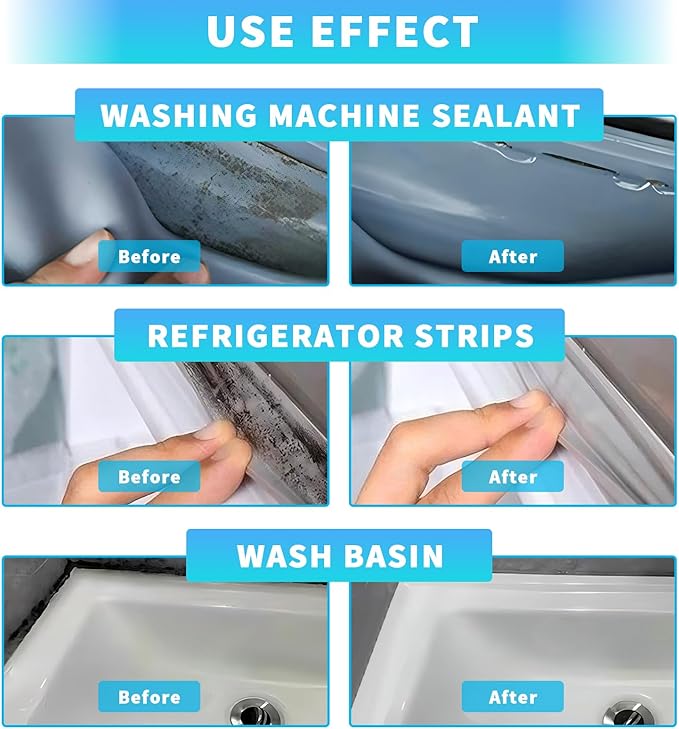 USE EFFECT

WASHING MACHINE SEALANT

Before

After

REFRIGERATOR STRIPS

Before

After

WASH BASIN

Before

After