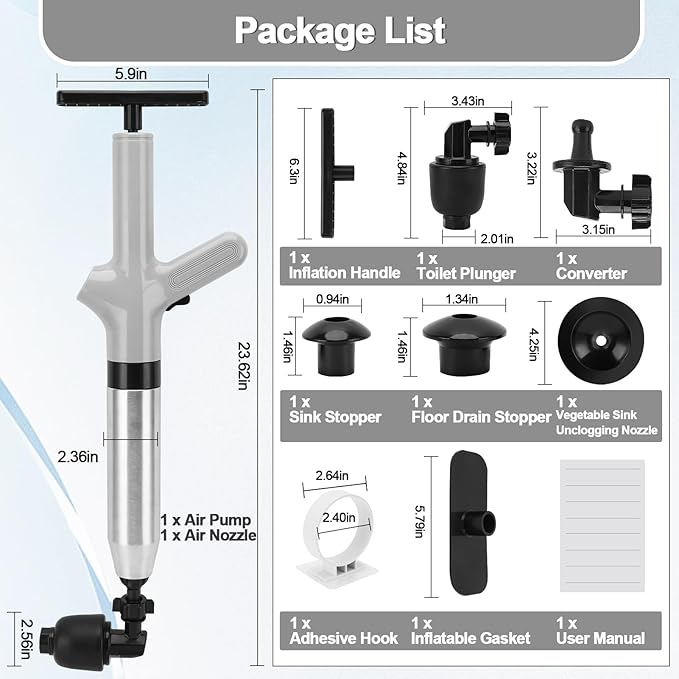 Package List

5.9in

23.62in

2.36in

1 x Air Pump
1 x Air Nozzle

2.56in

6.3in

3.43in

4.84in

2.01in

3.22in

3.15in

1 x
Inflation Handle

1 x
Toilet Plunger

1 x
Converter

0.94in

1.46in

1.34in

1.46in

4.25in

1 x
Sink Stopper

1 x
Floor Drain Stopper

1 x
Vegetable Sink Unclogging Nozzle

2.64in

2.40in

5.79in

1 x
Adhesive Hook

1 x
Inflatable Gasket

1 x
User Manual