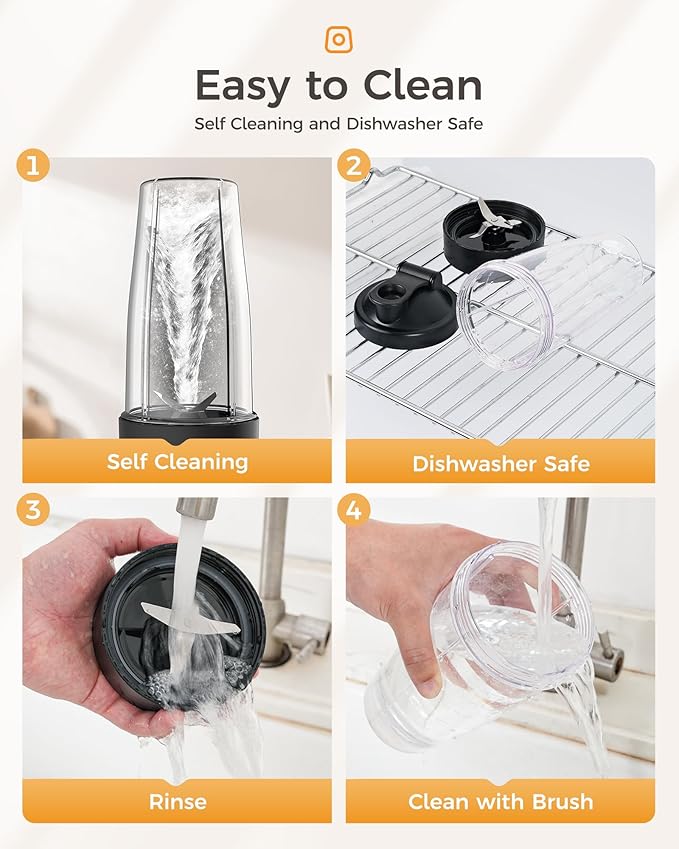 Easy to Clean

Self Cleaning and Dishwasher Safe

1

Self Cleaning

2

Dishwasher Safe

3

Rinse

4

Clean with Brush