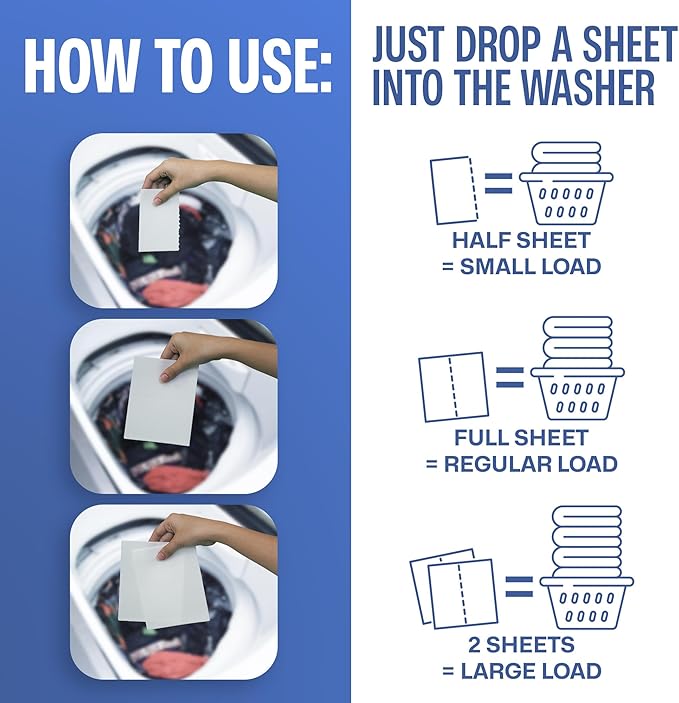 HOW TO USE:

JUST DROP A SHEET INTO THE WASHER

HALF SHEET
= SMALL LOAD

FULL SHEET
= REGULAR LOAD

2 SHEETS
= LARGE LOAD