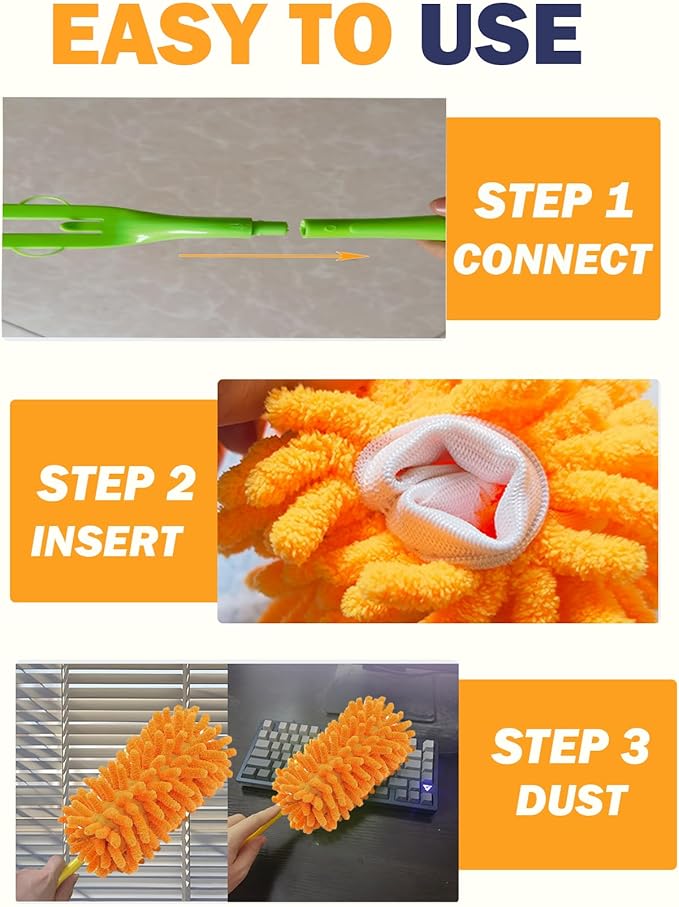 EASY TO USE

STEP 1
CONNECT

STEP 2
INSERT

STEP 3
DUST