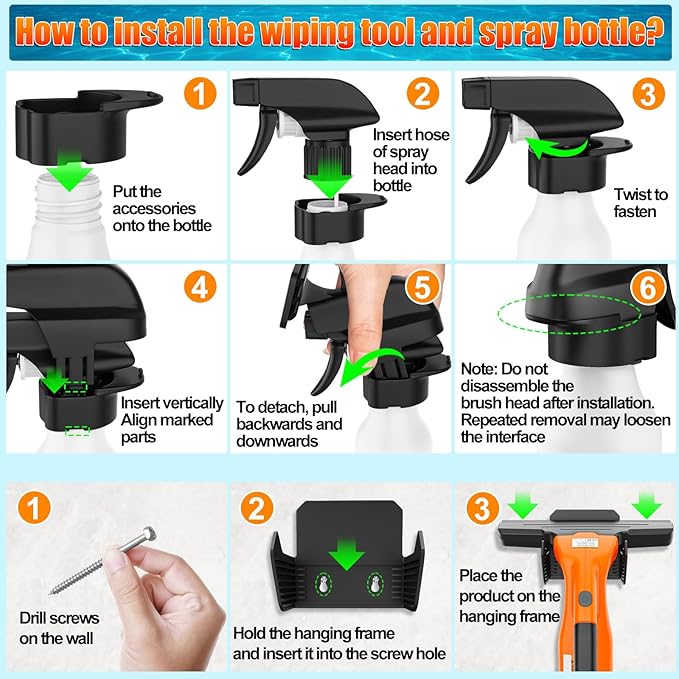 How to install the wiping tool and spray bottle?

1
Put the accessories onto the bottle

2
Insert hose of spray head into bottle

3
Twist to fasten

4
Insert vertically
Align marked parts

5
To detach, pull backwards and downwards

6
Note: Do not disassemble the brush head after installation. Repeated removal may loosen the interface

1
Drill screws on the wall

2
Hold the hanging frame and insert it into the screw hole

3
Place the product on the hanging frame