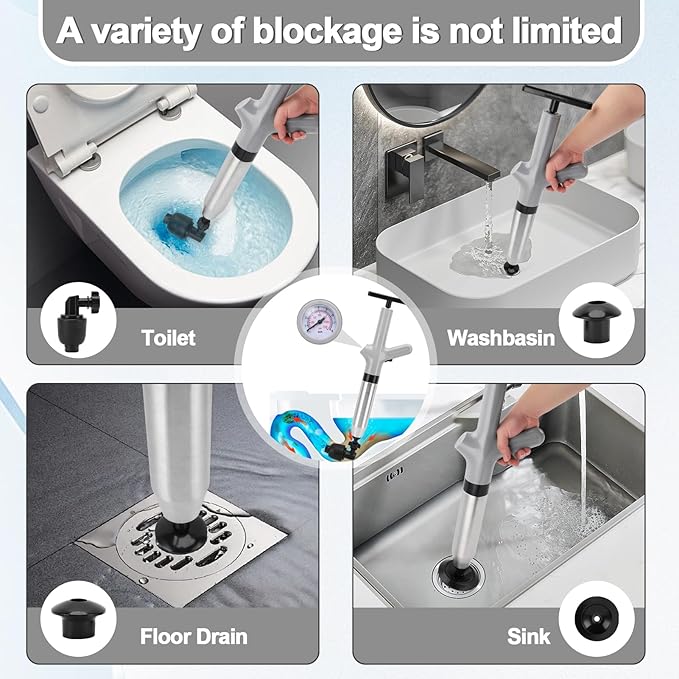 A variety of blockage is not limited

Toilet

Washbasin

Floor Drain

Sink