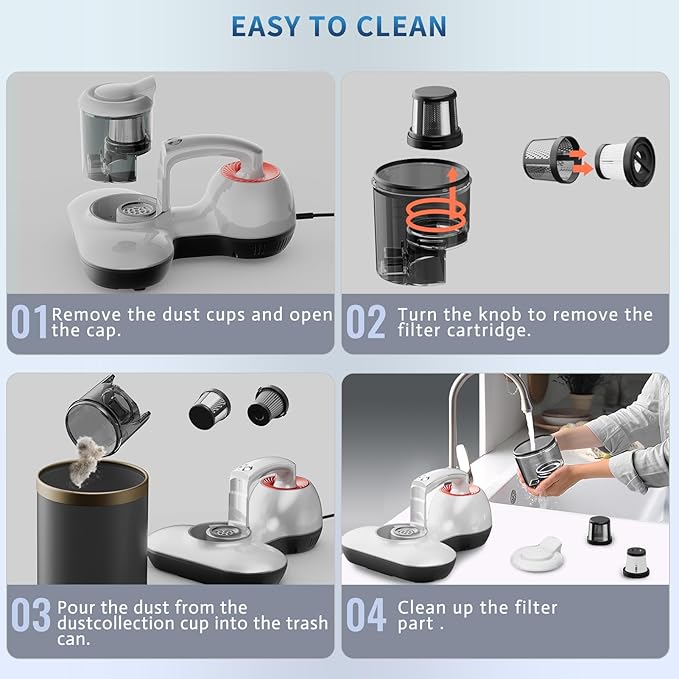 EASY TO CLEAN

01 Remove the dust cups and open the cap.

02 Turn the knob to remove the filter cartridge.

03 Pour the dust from the dustcollection cup into the trash can.

04 Clean up the filter part .