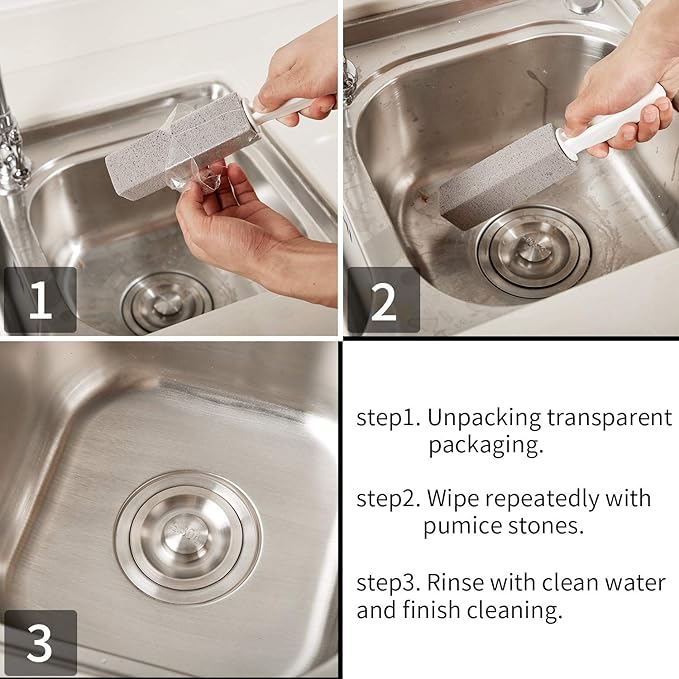 1

2

3

step1. Unpacking transparent packaging.

step2. Wipe repeatedly with pumice stones.

step3. Rinse with clean water and finish cleaning.