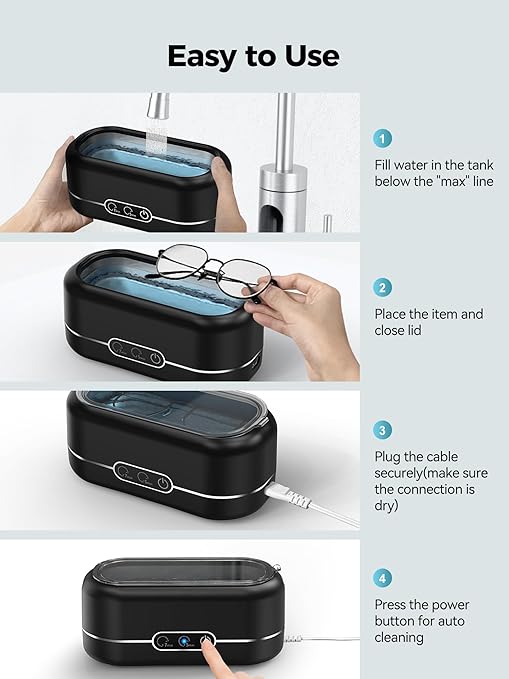 Easy to Use

1

Fill water in the tank below the "max" line

2

Place the item and close lid

3

Plug the cable securely(make sure the connection is dry)

4

Press the power button for auto cleaning