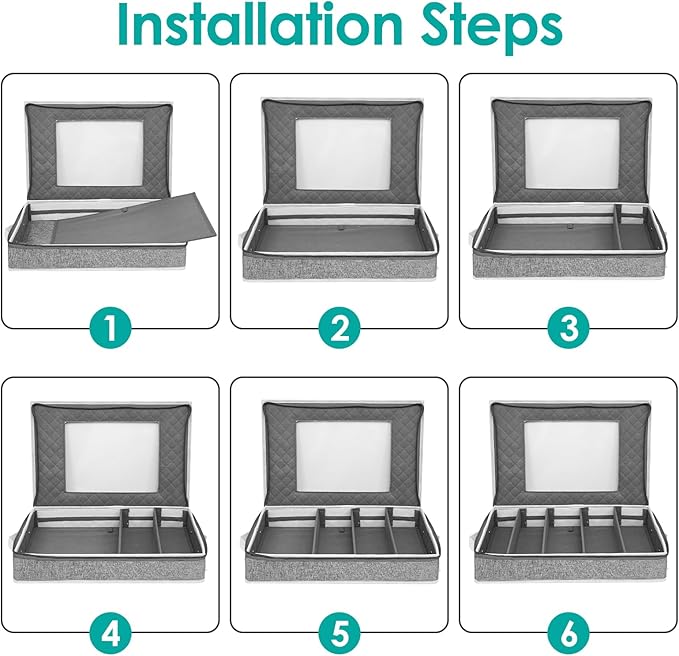 Installation Steps

1

2

3

4

5

6