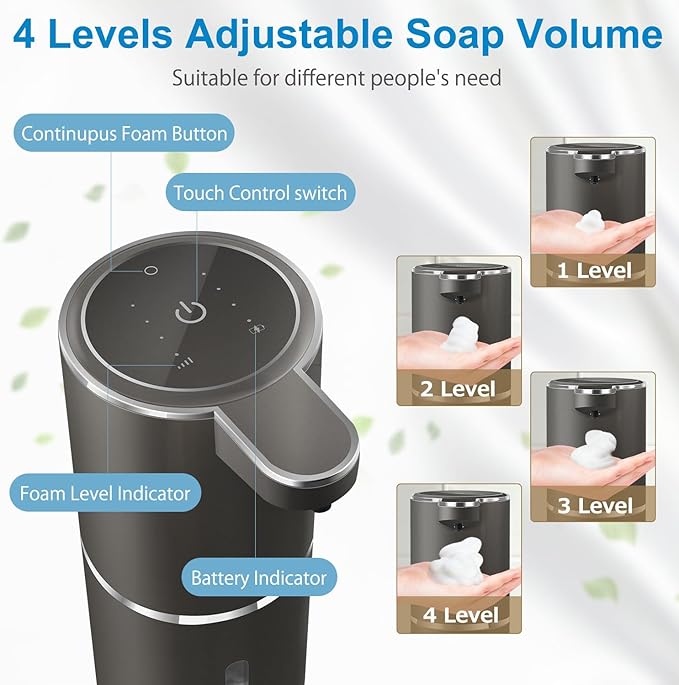 4 Levels Adjustable Soap Volume

Suitable for different people's need

Continupus Foam Button

Touch Control switch

Foam Level Indicator

Battery Indicator

1 Level

2 Level

3 Level

4 Level