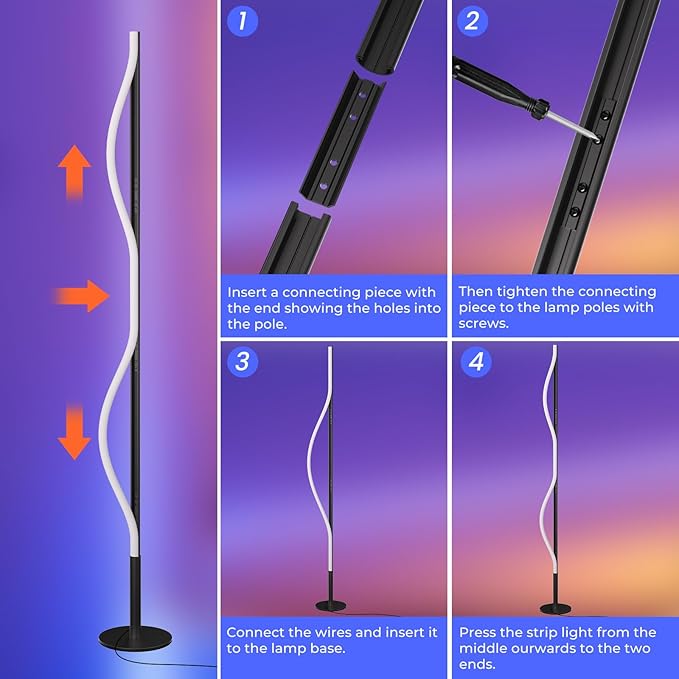 1

Insert a connecting piece with the end showing the holes into the pole.

2

Then tighten the connecting piece to the lamp poles with screws.

3

Connect the wires and insert it to the lamp base.

4

Press the strip light from the middle ourwards to the two ends.