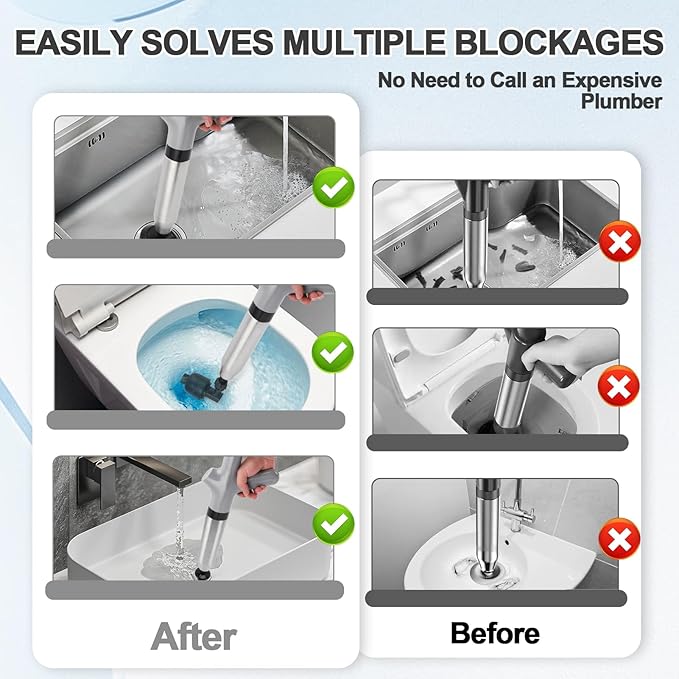 EASILY SOLVES MULTIPLE BLOCKAGES

No Need to Call an Expensive Plumber

After

Before