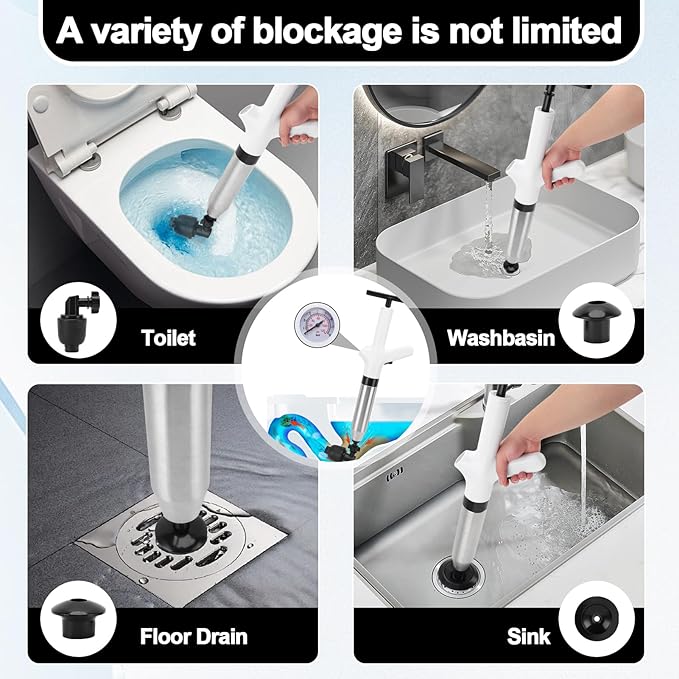 A variety of blockage is not limited

Toilet

Washbasin

Floor Drain

Sink