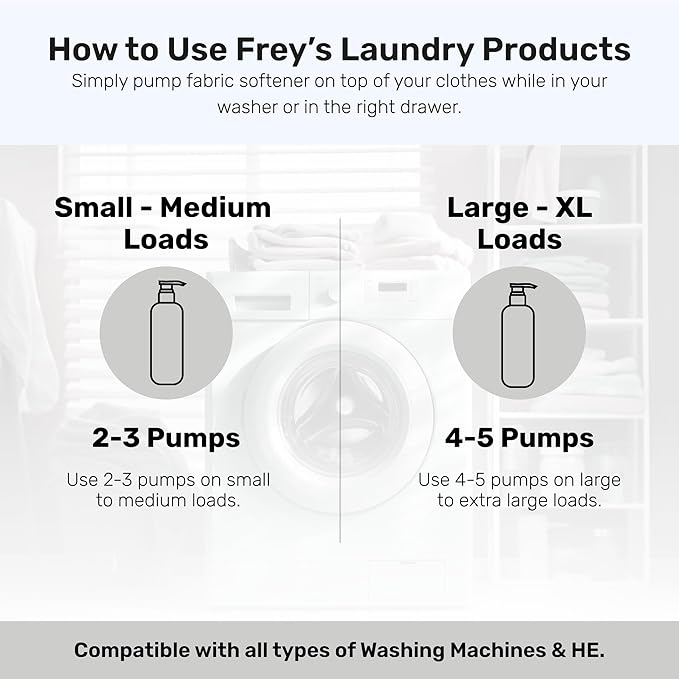 How to Use Frey's Laundry Products
Simply pump fabric softener on top of your clothes while in your washer or in the right drawer.

Small - Medium Loads

2-3 Pumps

Use 2-3 pumps on small to medium loads.

Large - XL Loads

4-5 Pumps

Use 4-5 pumps on large to extra large loads.

Compatible with all types of Washing Machines & HE.