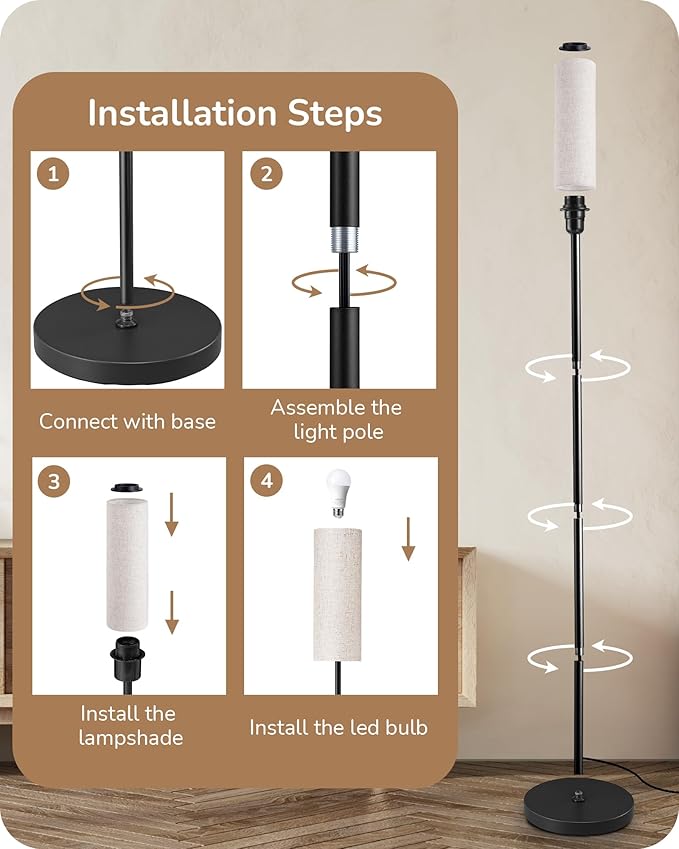 Installation Steps

1

Connect with base

2

Assemble the light pole

3

Install the lampshade

4

Install the led bulb