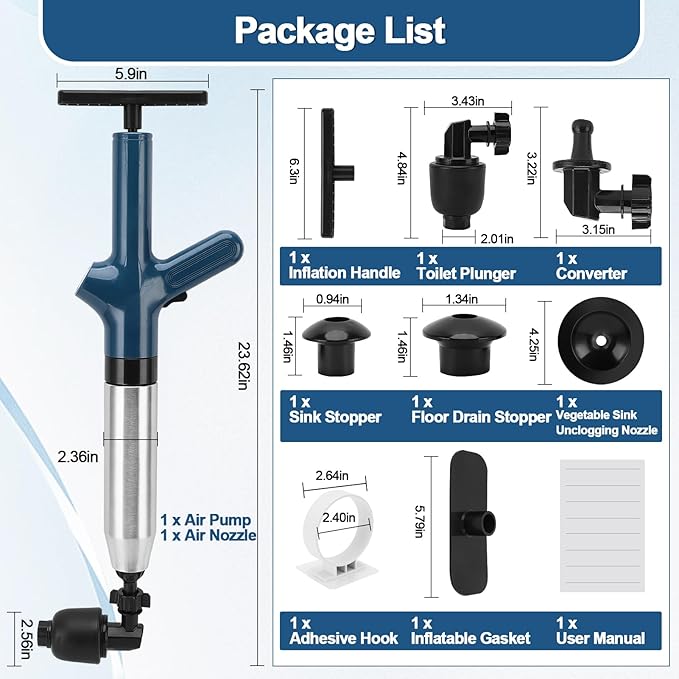 Package List

5.9in

23.62in

2.36in

1 x Air Pump
1 x Air Nozzle

2.56in

6.3in

3.43in

4.84in

2.01in

3.22in

3.15in

1 x
Inflation Handle

1 x
Toilet Plunger

1 x
Converter

0.94in

1.46in

1.34in

1.46in

4.25in

1 x
Sink Stopper

1 x
Floor Drain Stopper

1 x
Vegetable Sink Unclogging Nozzle

2.64in

2.40in

5.79in

1 x
Adhesive Hook

1 x
Inflatable Gasket

1 x
User Manual