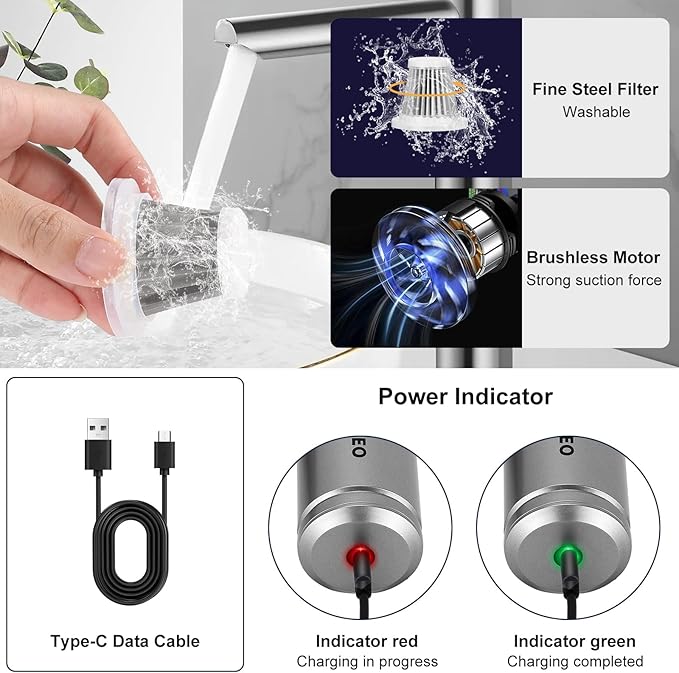 Fine Steel Filter
Washable

Brushless Motor
Strong suction force

Type-C Data Cable

Power Indicator

EO

EO

Indicator red
Charging in progress

Indicator green
Charging completed