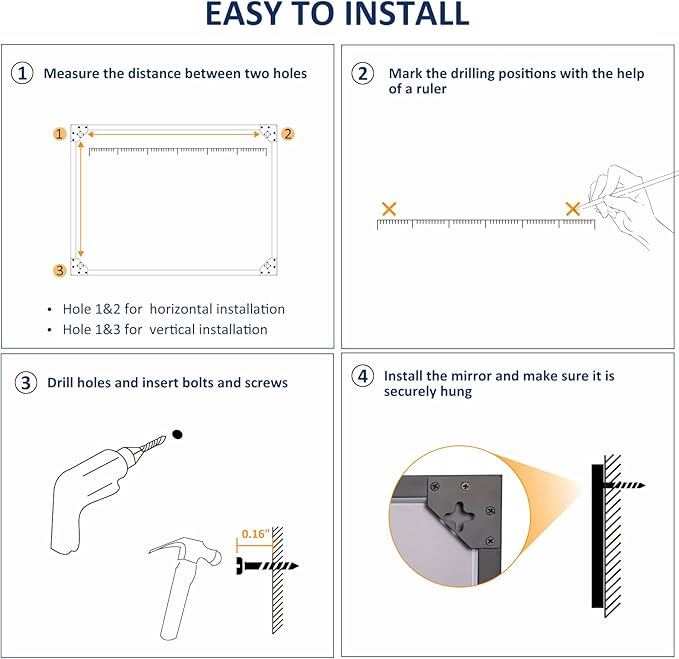 EASY TO INSTALL

① Measure the distance between two holes

1
2
3

• Hole 1&2 for horizontal installation
• Hole 1&3 for vertical installation

② Mark the drilling positions with the help of a ruler

③ Drill holes and insert bolts and screws

0.16"

④ Install the mirror and make sure it is securely hung