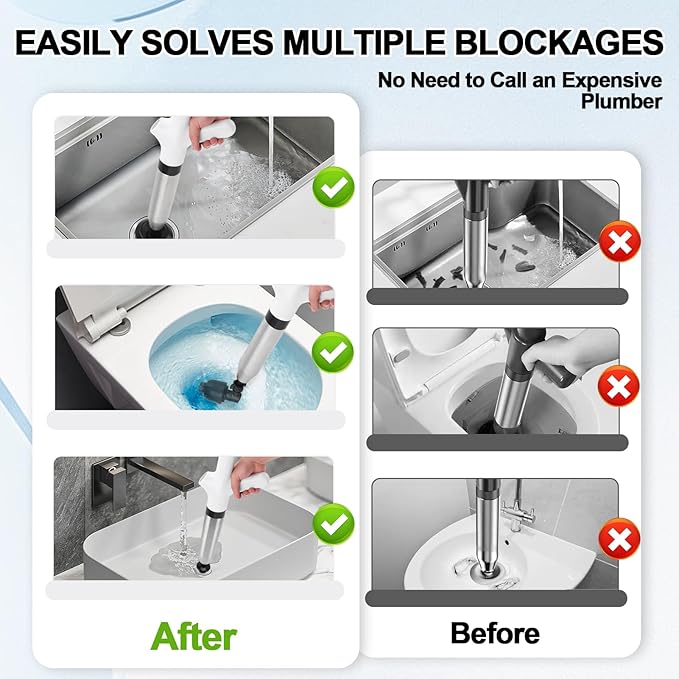 EASILY SOLVES MULTIPLE BLOCKAGES

No Need to Call an Expensive Plumber

After

Before