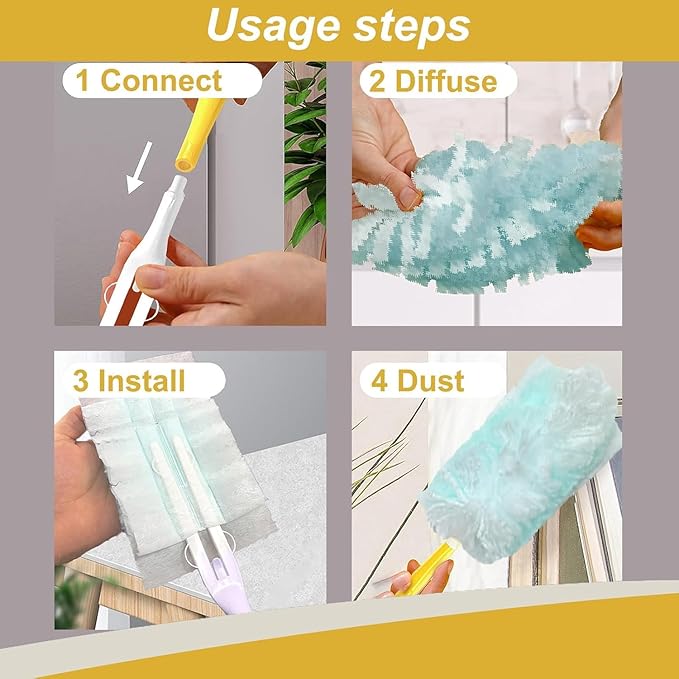 Usage steps

1 Connect

2 Diffuse

3 Install

4 Dust