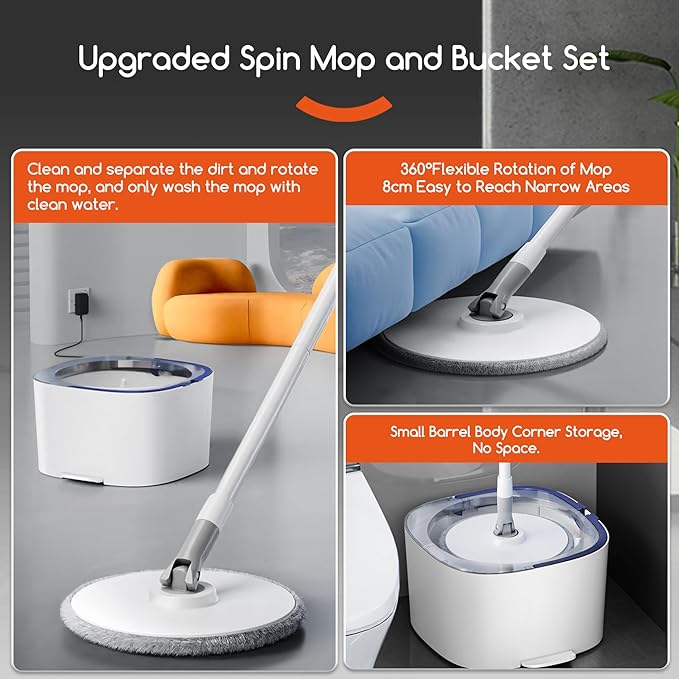 Upgraded Spin Mop and Bucket Set

Clean and separate the dirt and rotate the mop, and only wash the mop with clean water.

360°Flexible Rotation of Mop
8cm Easy to Reach Narrow Areas

Small Barrel Body Corner Storage, No Space.