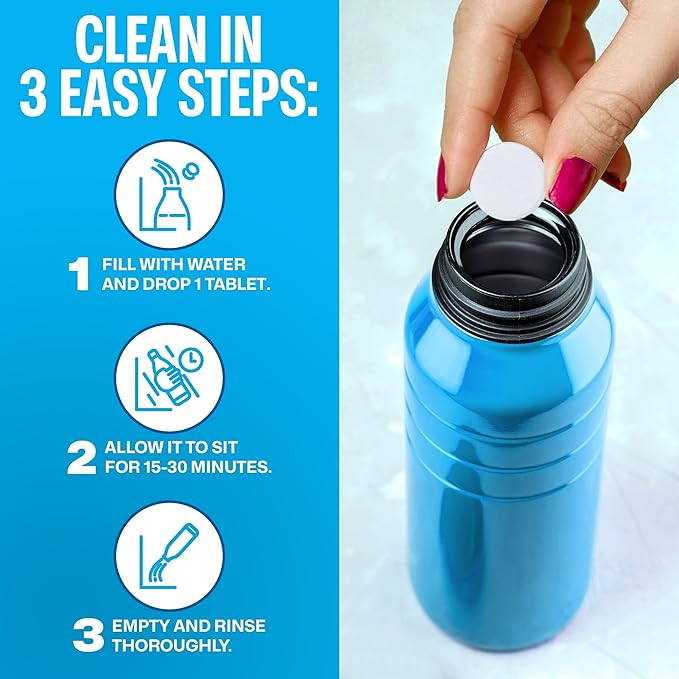 CLEAN IN
3 EASY STEPS:

1 FILL WITH WATER AND DROP 1 TABLET.

2 ALLOW IT TO SIT FOR 15-30 MINUTES.

3 EMPTY AND RINSE THOROUGHLY.