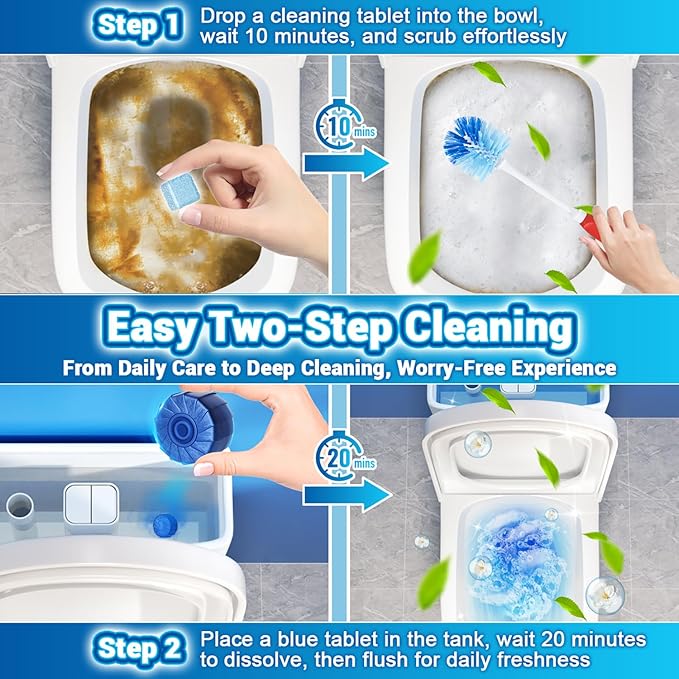 Step 1 Drop a cleaning tablet into the bowl, wait 10 minutes, and scrub effortlessly

10 mins

Easy Two-Step Cleaning

From Daily Care to Deep Cleaning, Worry-Free Experience

20 mins

Step 2 Place a blue tablet in the tank, wait 20 minutes to dissolve, then flush for daily freshness