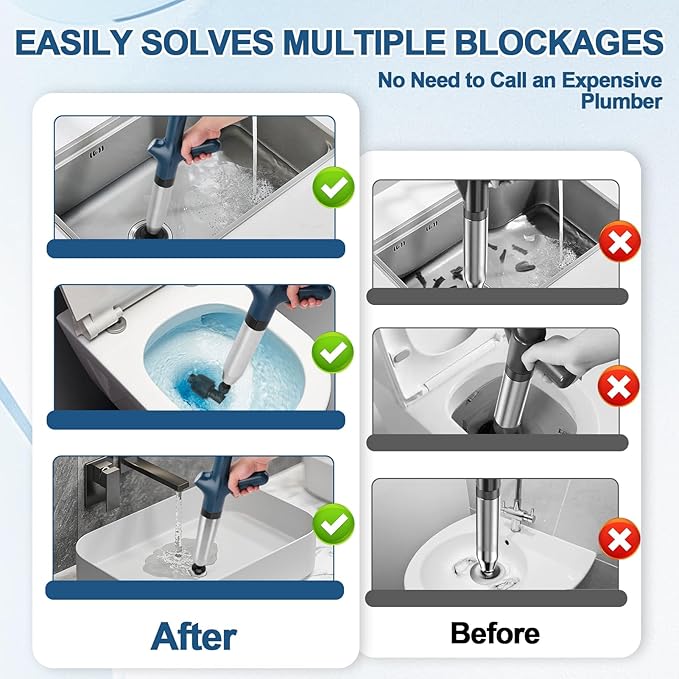 EASILY SOLVES MULTIPLE BLOCKAGES

No Need to Call an Expensive Plumber

After

Before