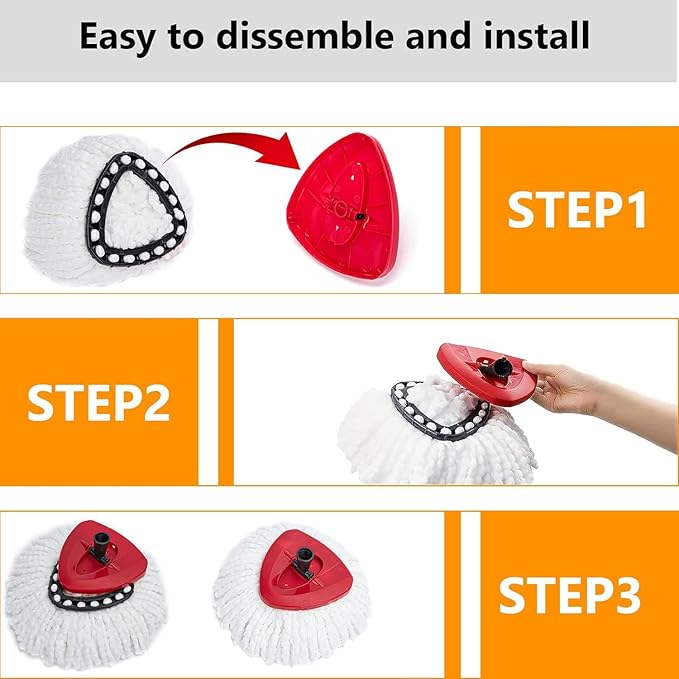 Easy to dissemble and install

STEP1

STEP2

STEP3