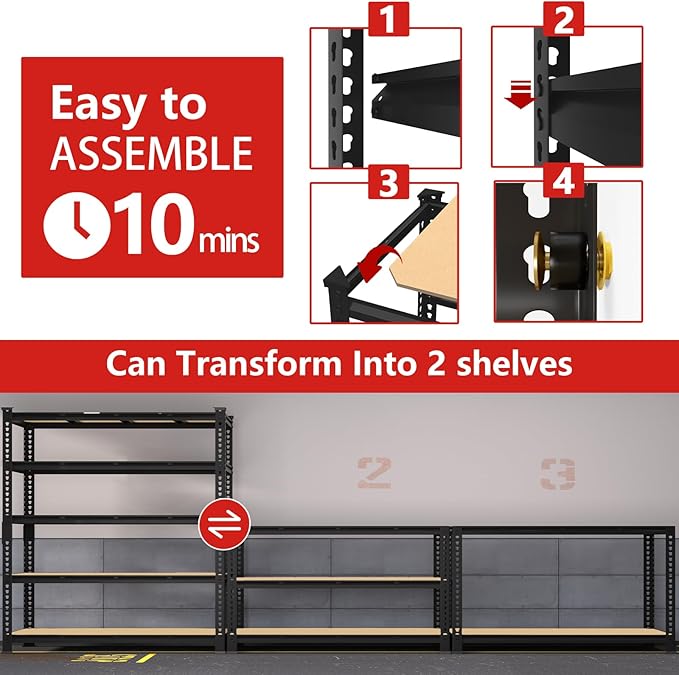 Easy to ASSEMBLE

10 mins

1

2

3

4

Can Transform Into 2 shelves

2

3