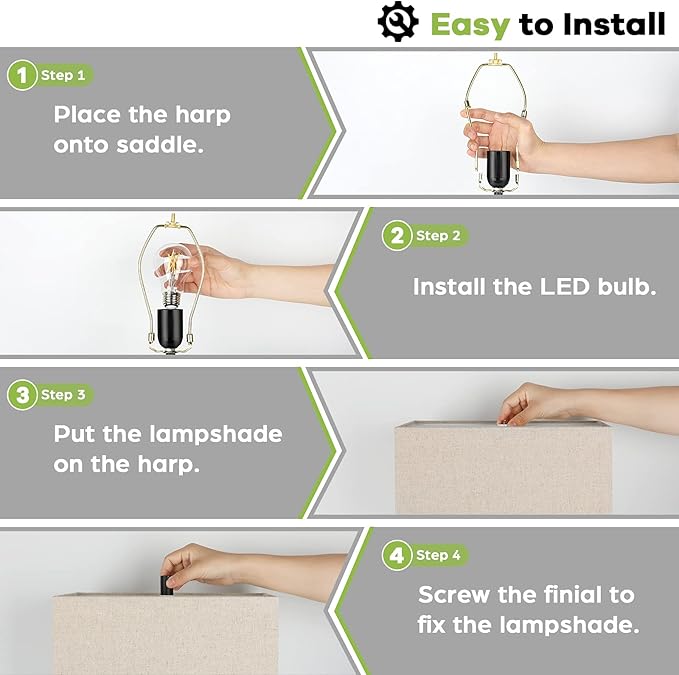 Easy to Install

1 Step 1

Place the harp onto saddle.

2 Step 2

Install the LED bulb.

3 Step 3

Put the lampshade on the harp.

4 Step 4

Screw the finial to fix the lampshade.