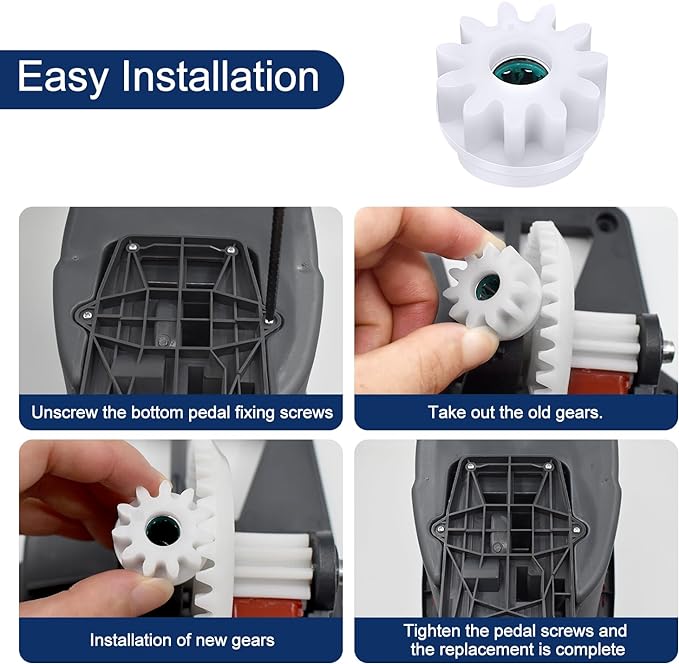 Easy Installation

Unscrew the bottom pedal fixing screws

Take out the old gears.

Installation of new gears

Tighten the pedal screws and the replacement is complete