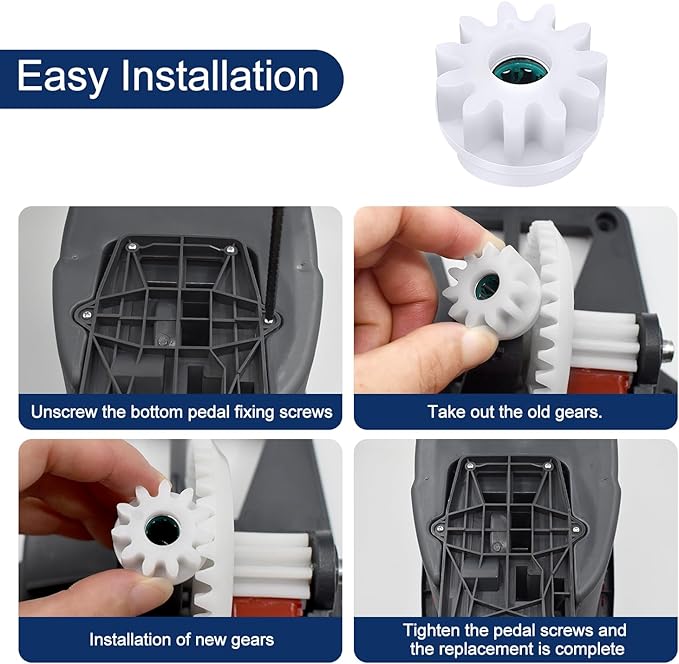 Easy Installation

Unscrew the bottom pedal fixing screws

Take out the old gears.

Installation of new gears

Tighten the pedal screws and the replacement is complete