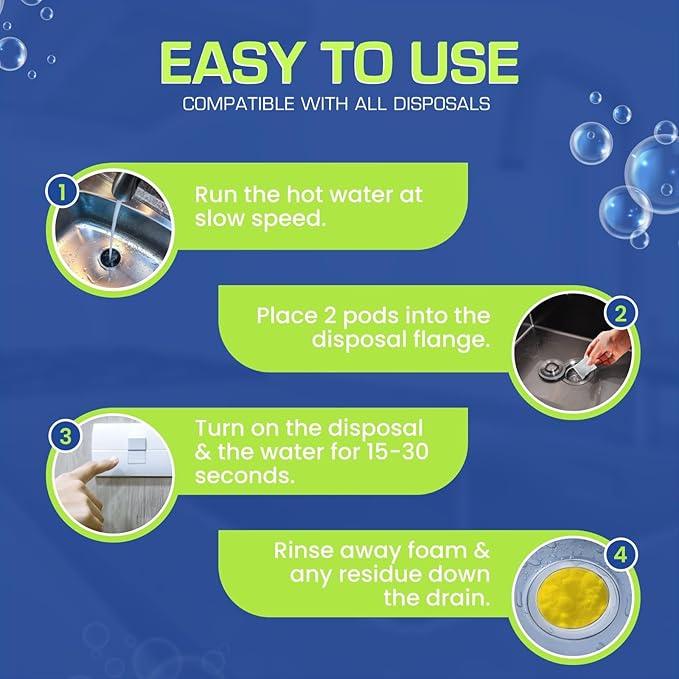 EASY TO USE
COMPATIBLE WITH ALL DISPOSALS

1
Run the hot water at slow speed.

2
Place 2 pods into the disposal flange.

3
Turn on the disposal & the water for 15-30 seconds.

4
Rinse away foam & any residue down the drain.