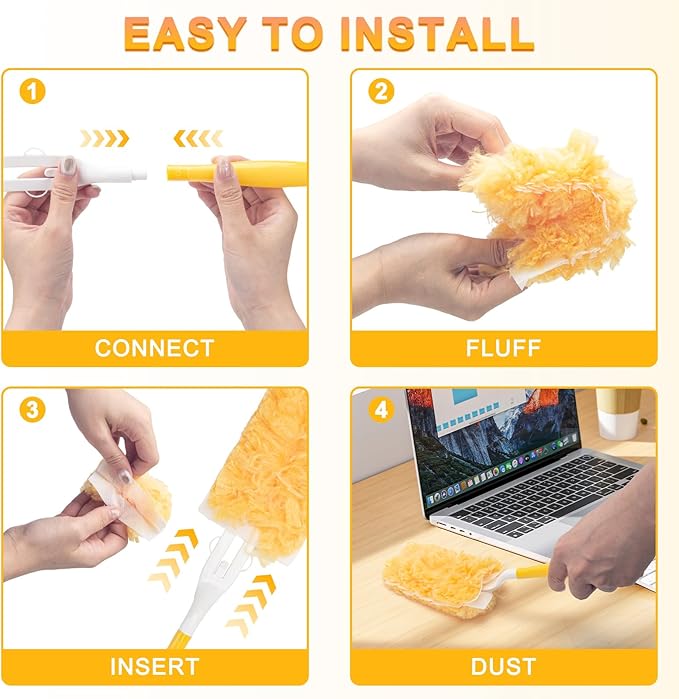 EASY TO INSTALL

1

CONNECT

2

FLUFF

3

INSERT

4

DUST