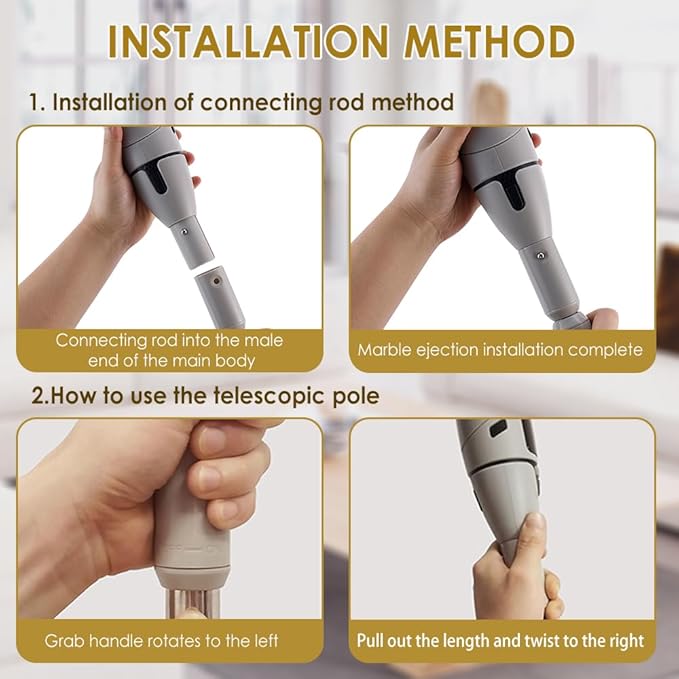 INSTALLATION METHOD

1. Installation of connecting rod method

Connecting rod into the male end of the main body

Marble ejection installation complete

2.How to use the telescopic pole

Grab handle rotates to the left

Pull out the length and twist to the right