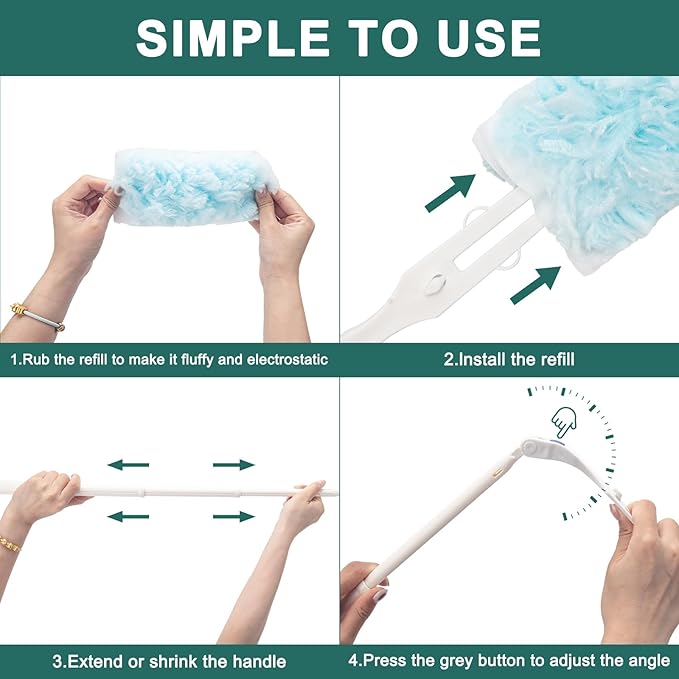 SIMPLE TO USE

1.Rub the refill to make it fluffy and electrostatic

2.Install the refill

3.Extend or shrink the handle

4.Press the grey button to adjust the angle