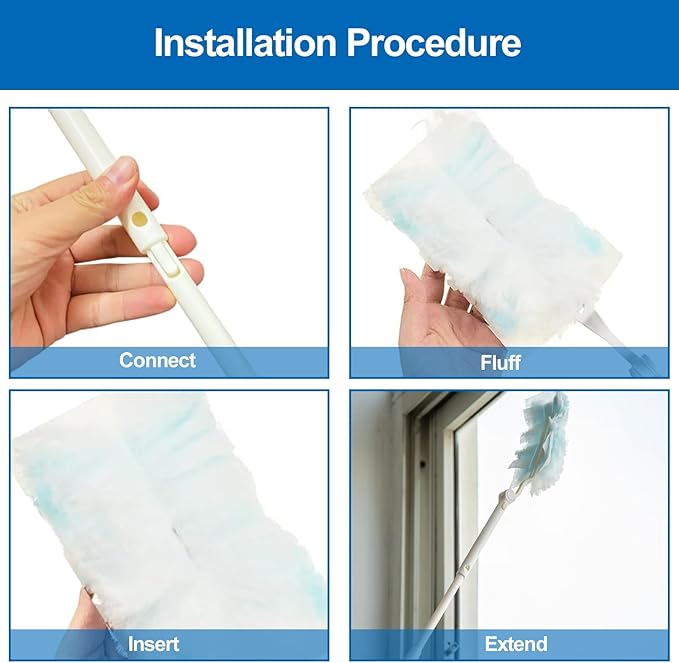 Installation Procedure

Connect

Fluff

Insert

Extend