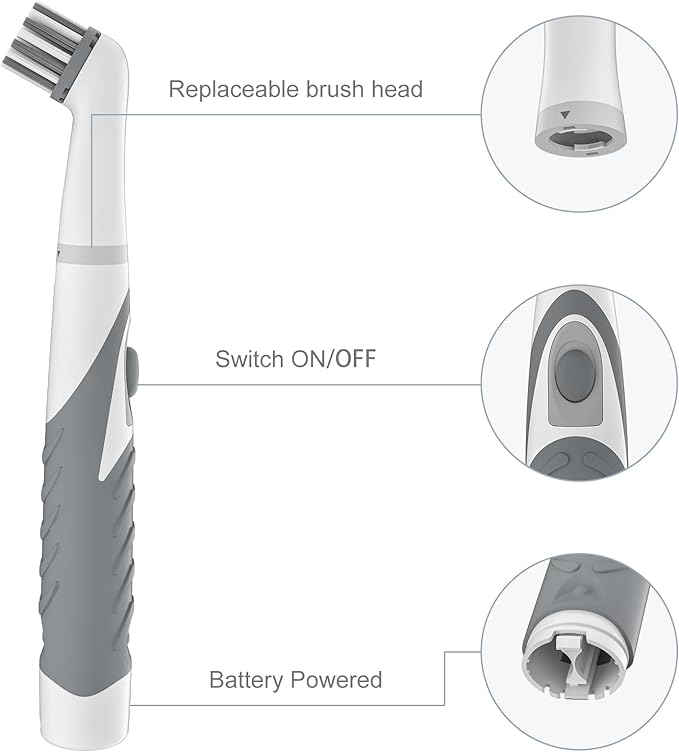 Replaceable brush head

Switch ON/OFF

Battery Powered