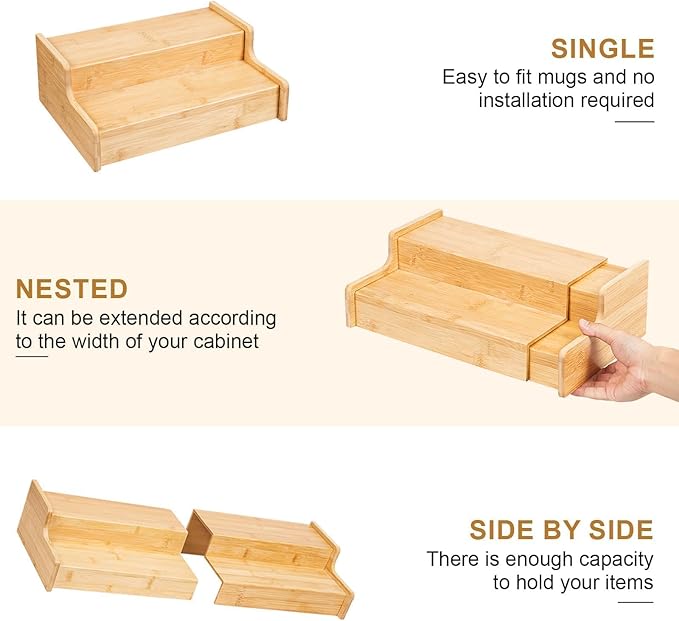 SINGLE
Easy to fit mugs and no installation required

NESTED
It can be extended according to the width of your cabinet

SIDE BY SIDE
There is enough capacity to hold your items