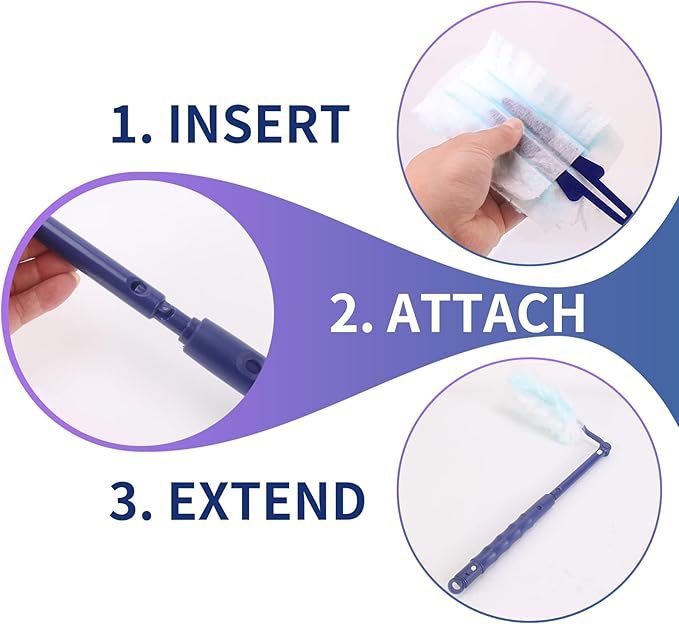 1. INSERT

2. ATTACH

3. EXTEND