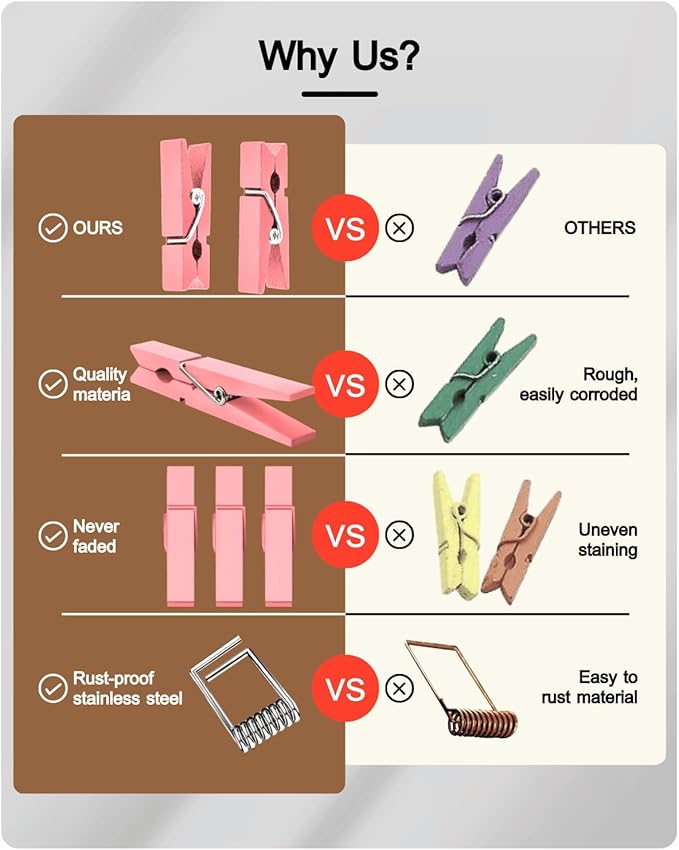 Why Us?

OURS

VS

OTHERS

Quality materia

VS

Rough, easily corroded

Never faded

VS

Uneven staining

Rust-proof stainless steel

VS

Easy to rust material