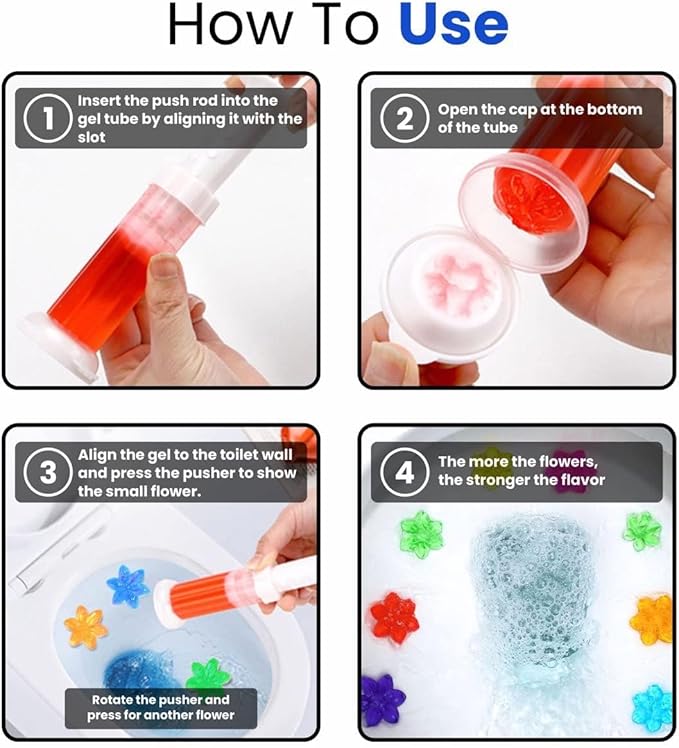 How To Use

1 Insert the push rod into the gel tube by aligning it with the slot

2 Open the cap at the bottom of the tube

3 Align the gel to the toilet wall and press the pusher to show the small flower.

Rotate the pusher and press for another flower

4 The more the flowers, the stronger the flavor