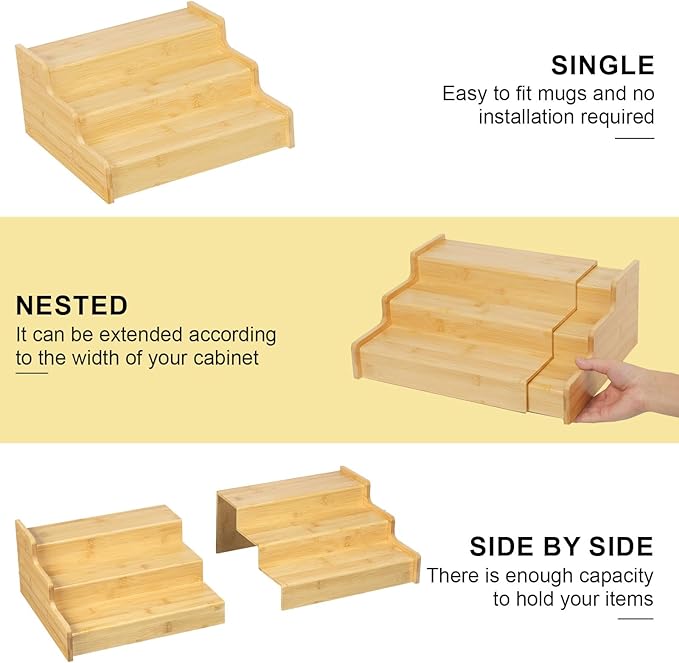 SINGLE
Easy to fit mugs and no installation required

NESTED
It can be extended according to the width of your cabinet

SIDE BY SIDE
There is enough capacity to hold your items