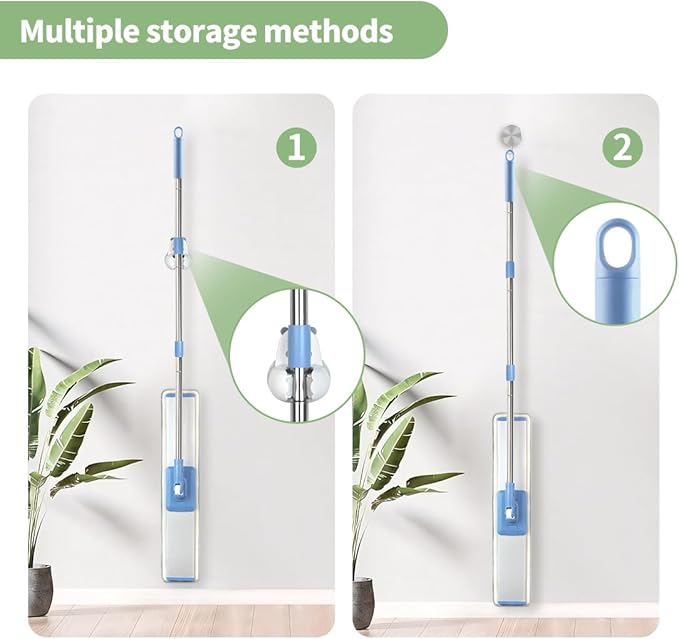 Multiple storage methods

1

2