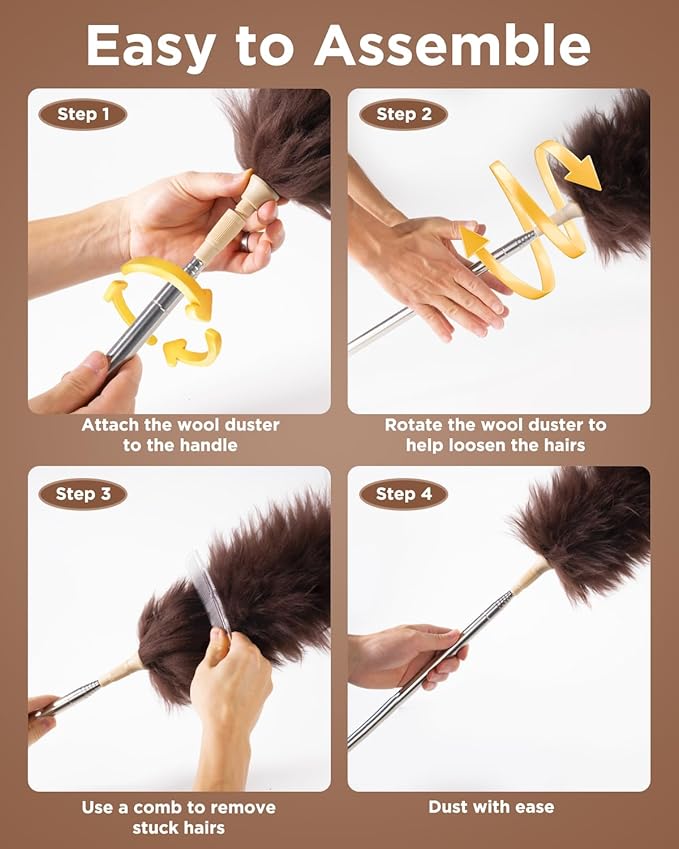 Easy to Assemble

Step 1

Attach the wool duster to the handle

Step 2

Rotate the wool duster to help loosen the hairs

Step 3

Use a comb to remove stuck hairs

Step 4

Dust with ease