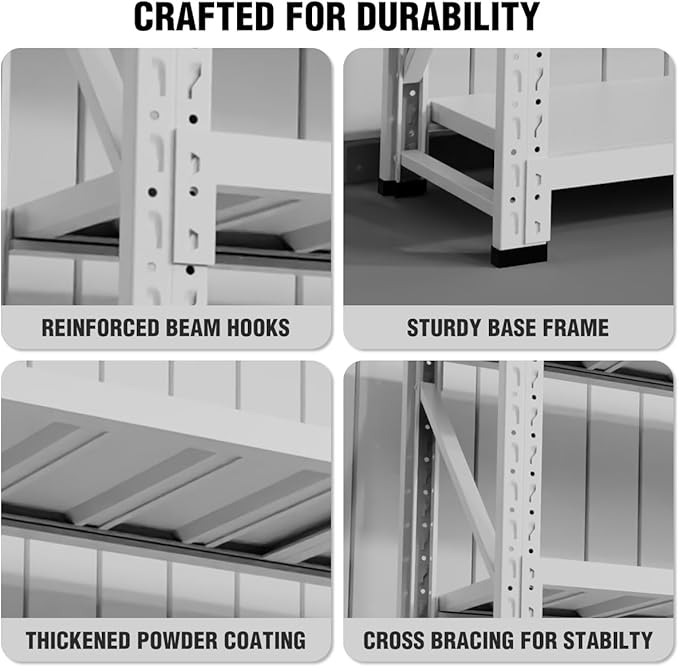 CRAFTED FOR DURABILITY

REINFORCED BEAM HOOKS

STURDY BASE FRAME

THICKENED POWDER COATING

CROSS BRACING FOR STABILTY