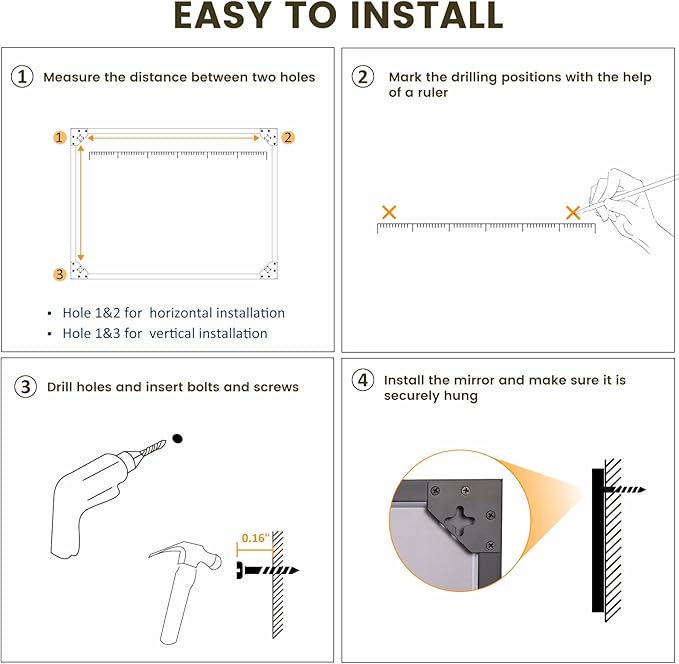 EASY TO INSTALL

① Measure the distance between two holes

1
2
3

• Hole 1&2 for horizontal installation
• Hole 1&3 for vertical installation

② Mark the drilling positions with the help of a ruler

③ Drill holes and insert bolts and screws

0.16"

④ Install the mirror and make sure it is securely hung